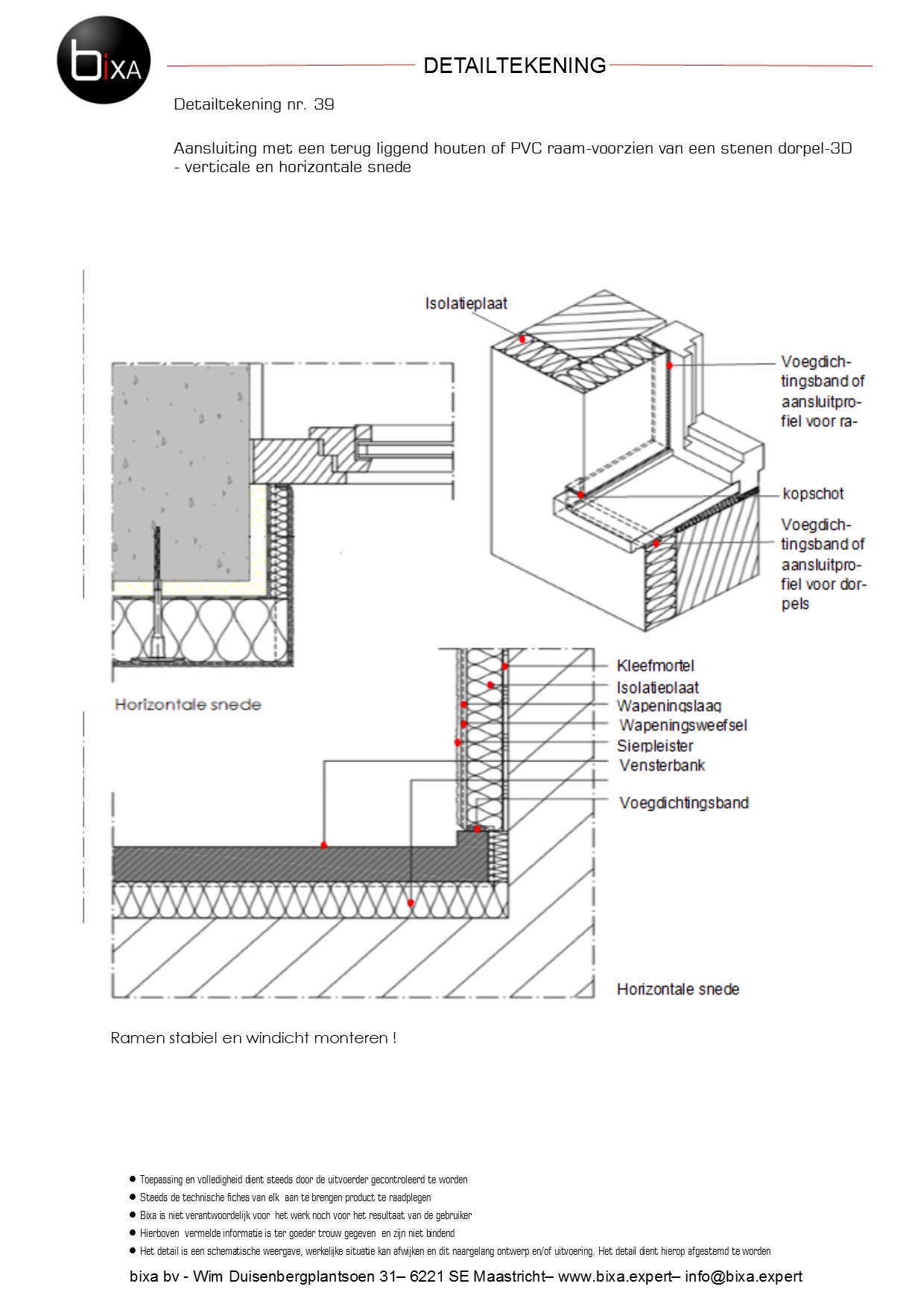 bixa

DETAILTEKENING

Detailtekening nr. 39

Aansluiting met een terug liggend houten of PVC raam-voorzien van een stenen dorpel-3D - verticale en horizontale snede

Isolatieplaat

Voegdichtingsband of aansluitprofiel voor ra-

kopschot

Voegdichtingsband of aansluitprofiel voor dorpels

Horizontale snede

Kleefmortel
Isolatieplaat
Wapeningslaag
Wapeningsweefsel
Sierpleister
Vensterbank
Voegdichtingsband

Horizontale snede

Ramen stabiel en windicht monteren !

● Toepassing en volledigheid dient steeds door de uitvoerder gecontroleerd te worden
● Steeds de technische fiches van elk aan te brengen product te raadplegen
● Bixa is niet verantwoordelijk voor het werk noch voor het resultaat van de gebruiker
● Hierboven vermelde informatie is ter goeder trouw gegeven en zijn niet bindend
● Het detail is een schematische weergave, werkelijke situatie kan afwijken en dit naargelang ontwerp en/of uitvoering. Het detail dient hierop afgestemd te worden

bixa bv - Wim Duisenbergplantsoen 31– 6221 SE Maastricht– www.bixa.expert– info@bixa.expert